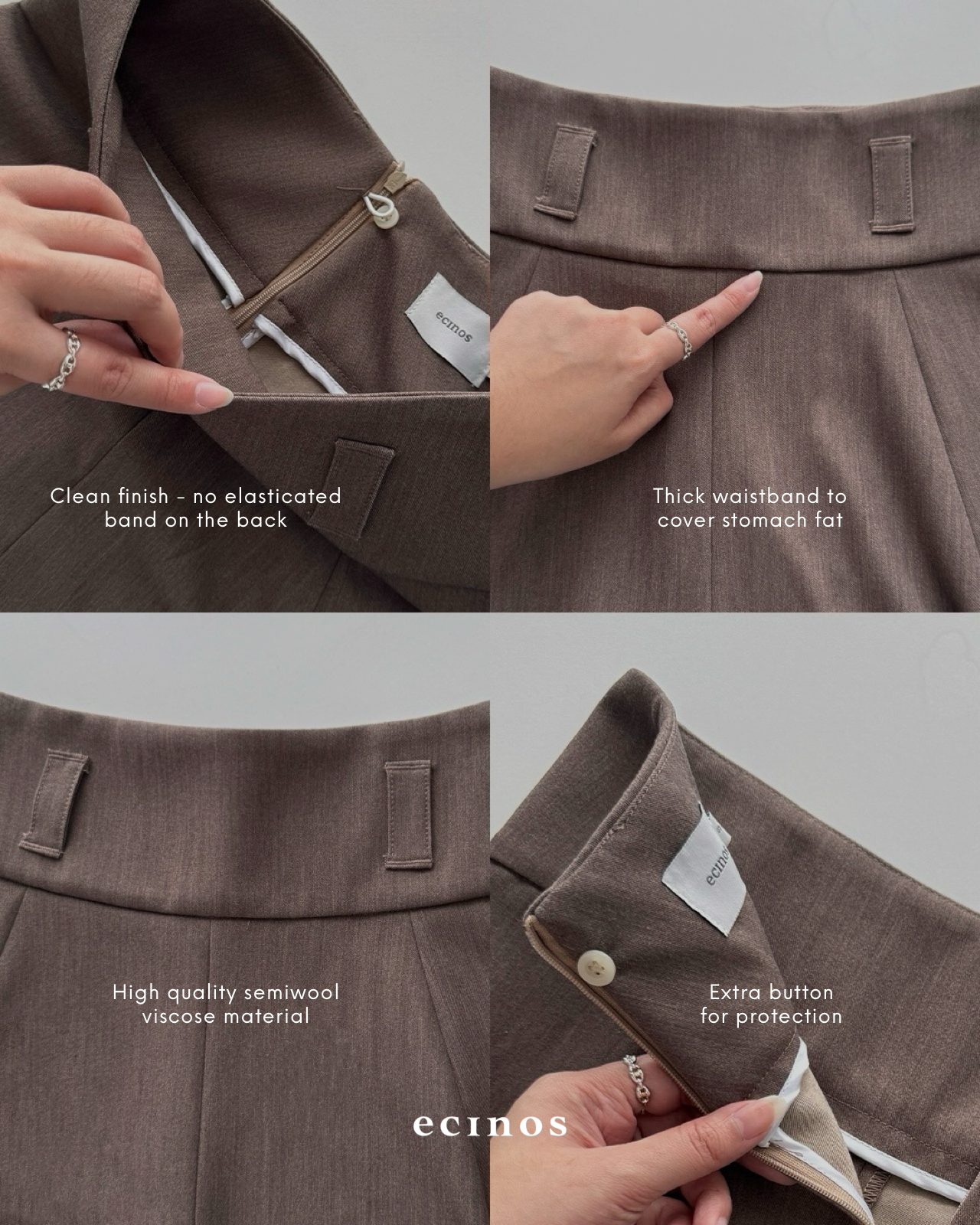 ecinos

Clean finish - no elasticated band on the back

Thick waistband to cover stomach fat

ecinos

High quality semiwool viscose material

Extra button for protection

ecinos